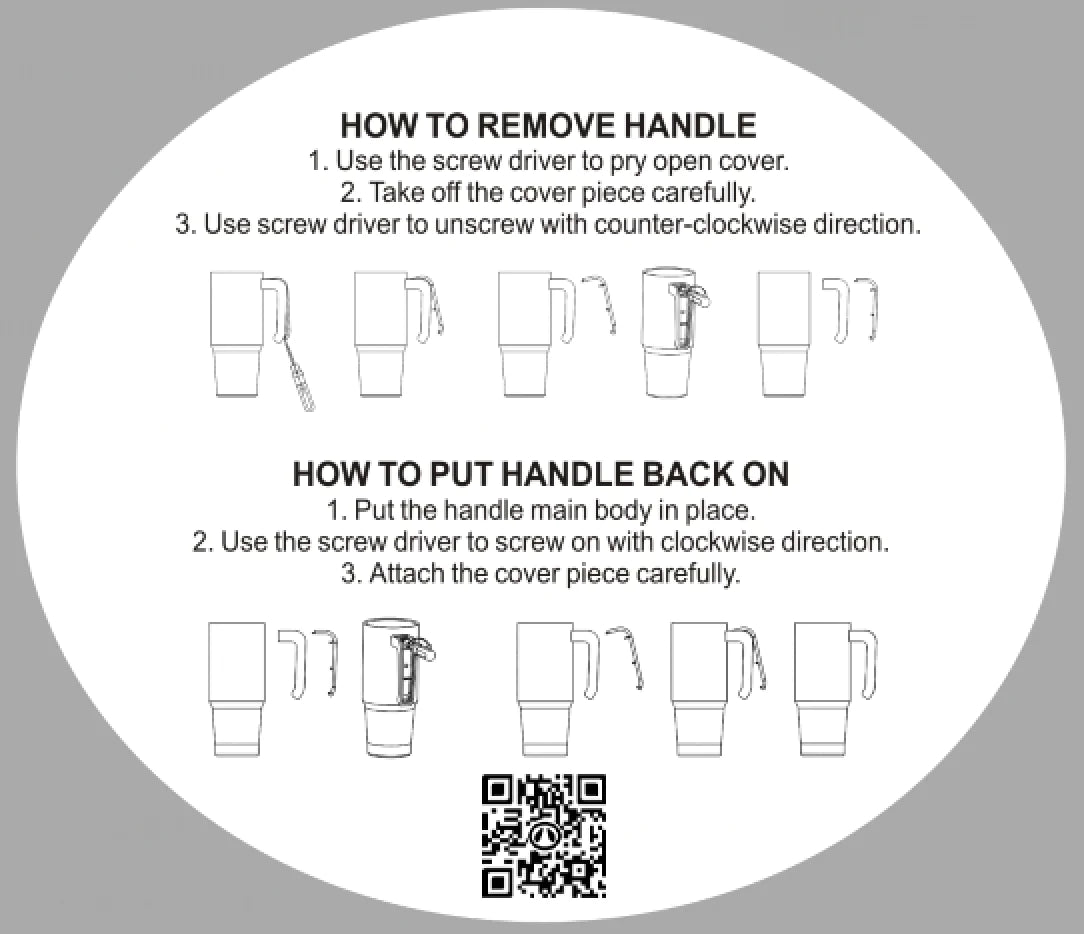 HOW TO REMOVE HANDLE
1. Use the screw driver to pry open cover.
2. Take off the cover piece carefully.
3. Use screw driver to unscrew with counter-clockwise direction.

HOW TO PUT HANDLE BACK ON
1. Put the handle main body in place.
2. Use the screw driver to screw on with clockwise direction.
3. Attach the cover piece carefully.